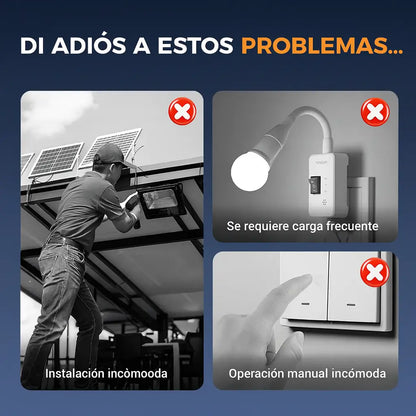 DI ADIÓS A ESTOS PROBLEMAS...

Instalación incòmooda

Se requiere carga frecuente

Operación manual incómoda