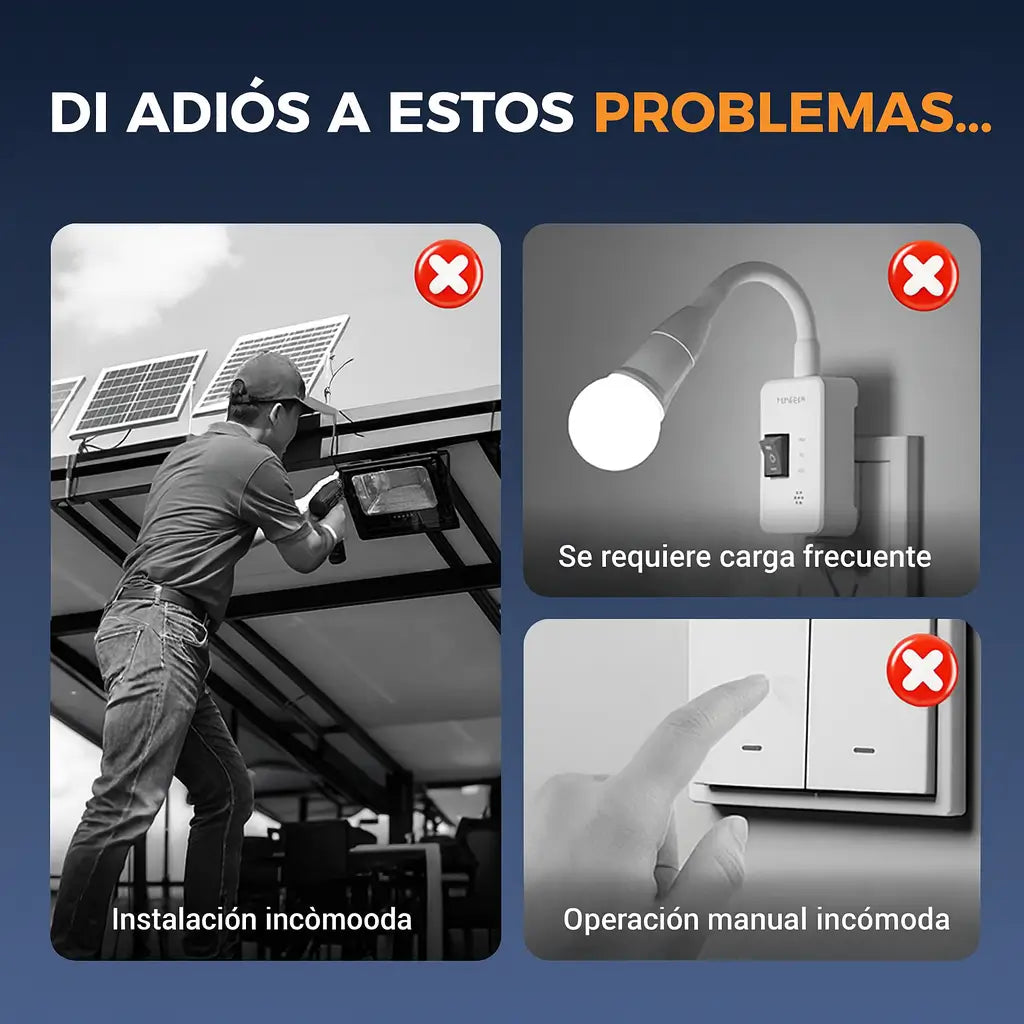 DI ADIÓS A ESTOS PROBLEMAS...

Instalación incòmooda

Se requiere carga frecuente

Operación manual incómoda